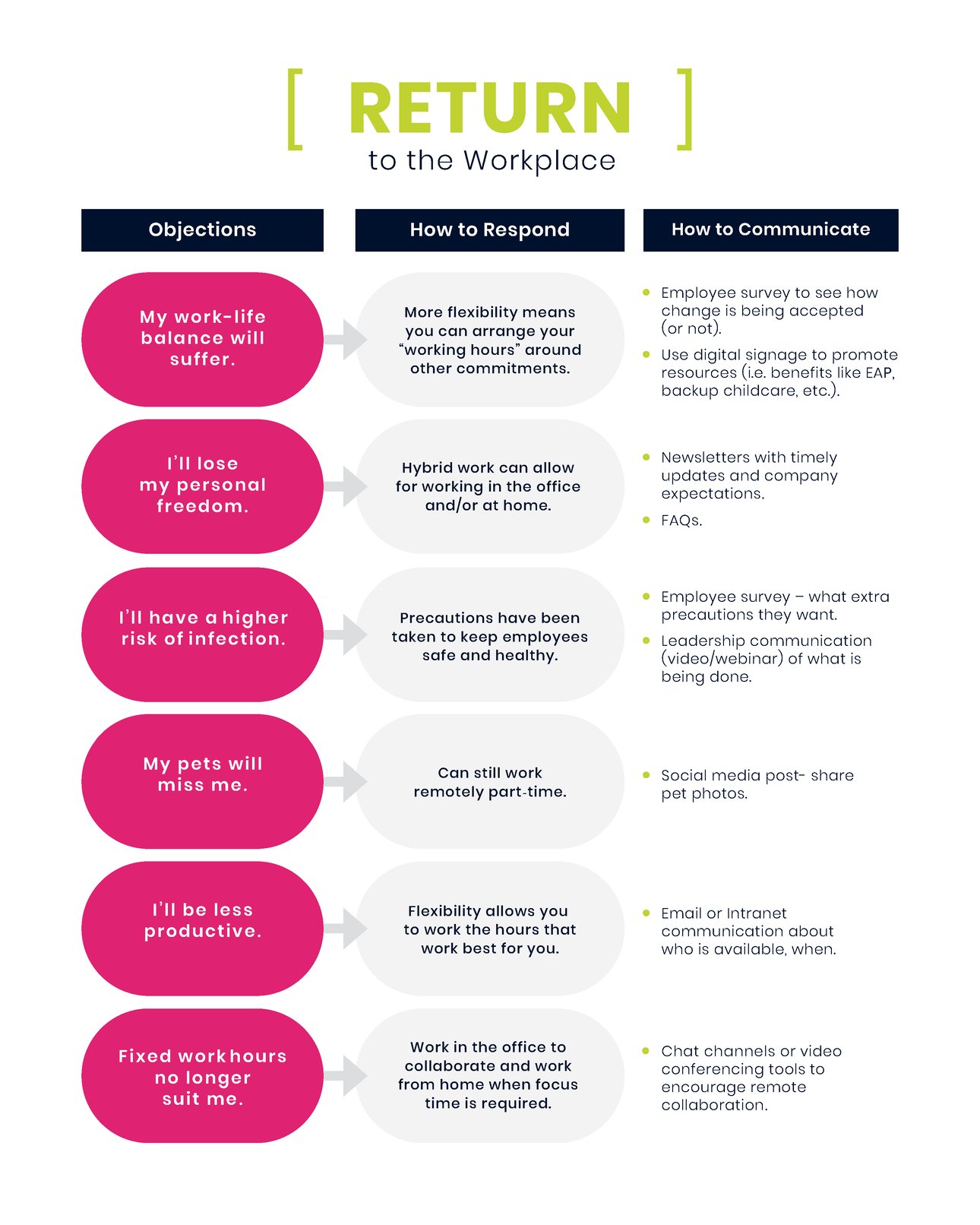 [ RETURN ]
to the Workplace

| Objections | How to Respond | How to Communicate |
|---|---|---|
| My work-life balance will suffer. | More flexibility means you can arrange your "working hours" around other commitments. | • Employee survey to see how change is being accepted (or not). • Use digital signage to promote resources (i.e. benefits like EAP, backup childcare, etc.). |
| I'll lose my personal freedom. | Hybrid work can allow for working in the office and/or at home. | • Newsletters with timely updates and company expectations. • FAQs. |
| I'll have a higher risk of infection. | Precautions have been taken to keep employees safe and healthy. | • Employee survey – what extra precautions they want. • Leadership communication (video/webinar) of what is being done. |
| My pets will miss me. | Can still work remotely part-time. | • Social media post- share pet photos. |
| I'll be less productive. | Flexibility allows you to work the hours that work best for you. | • Email or Intranet communication about who is available, when. |
| Fixed work hours no longer suit me. | Work in the office to collaborate and work from home when focus time is required. | • Chat channels or video conferencing tools to encourage remote collaboration. |