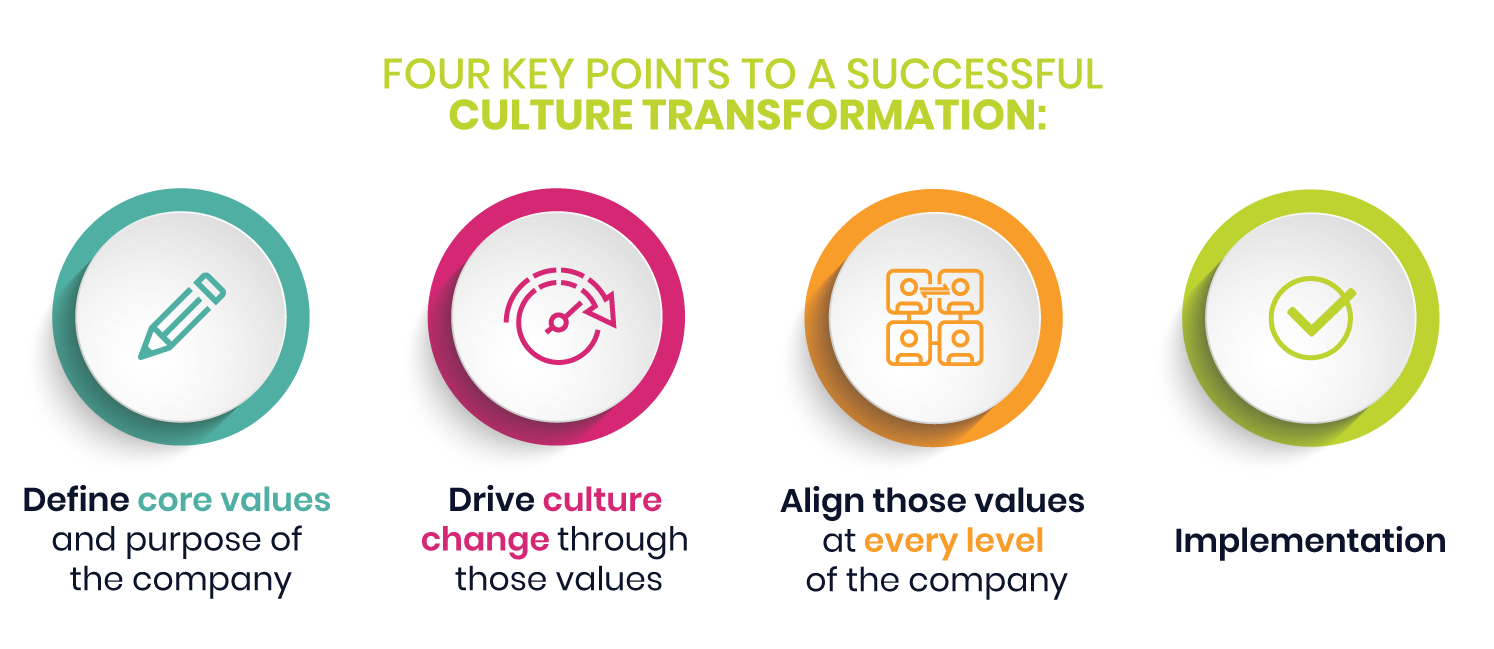 FOUR KEY POINTS TO A SUCCESSFUL
CULTURE TRANSFORMATION:

Define core values and purpose of the company

Drive culture change through those values

Align those values at every level of the company

Implementation