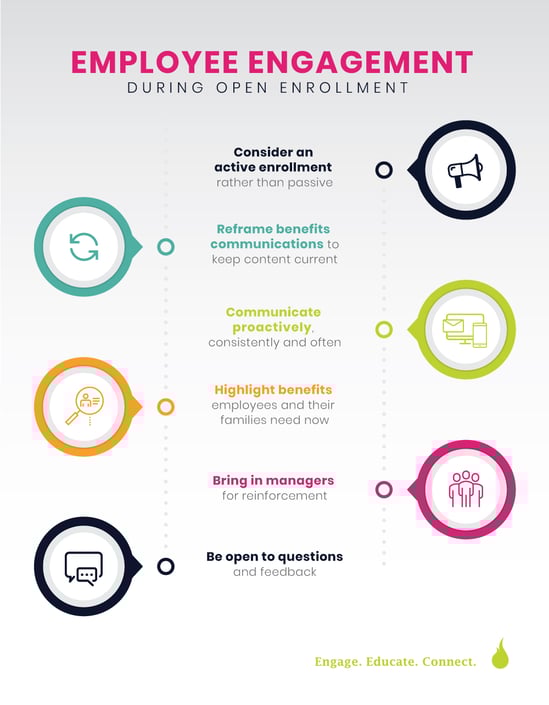 EMPLOYEE ENGAGEMENT
DURING OPEN ENROLLMENT

Consider an active enrollment rather than passive

Reframe benefits communications to keep content current

Communicate proactively, consistently and often

Highlight benefits employees and their families need now

Bring in managers for reinforcement

Be open to questions and feedback

Engage. Educate. Connect.